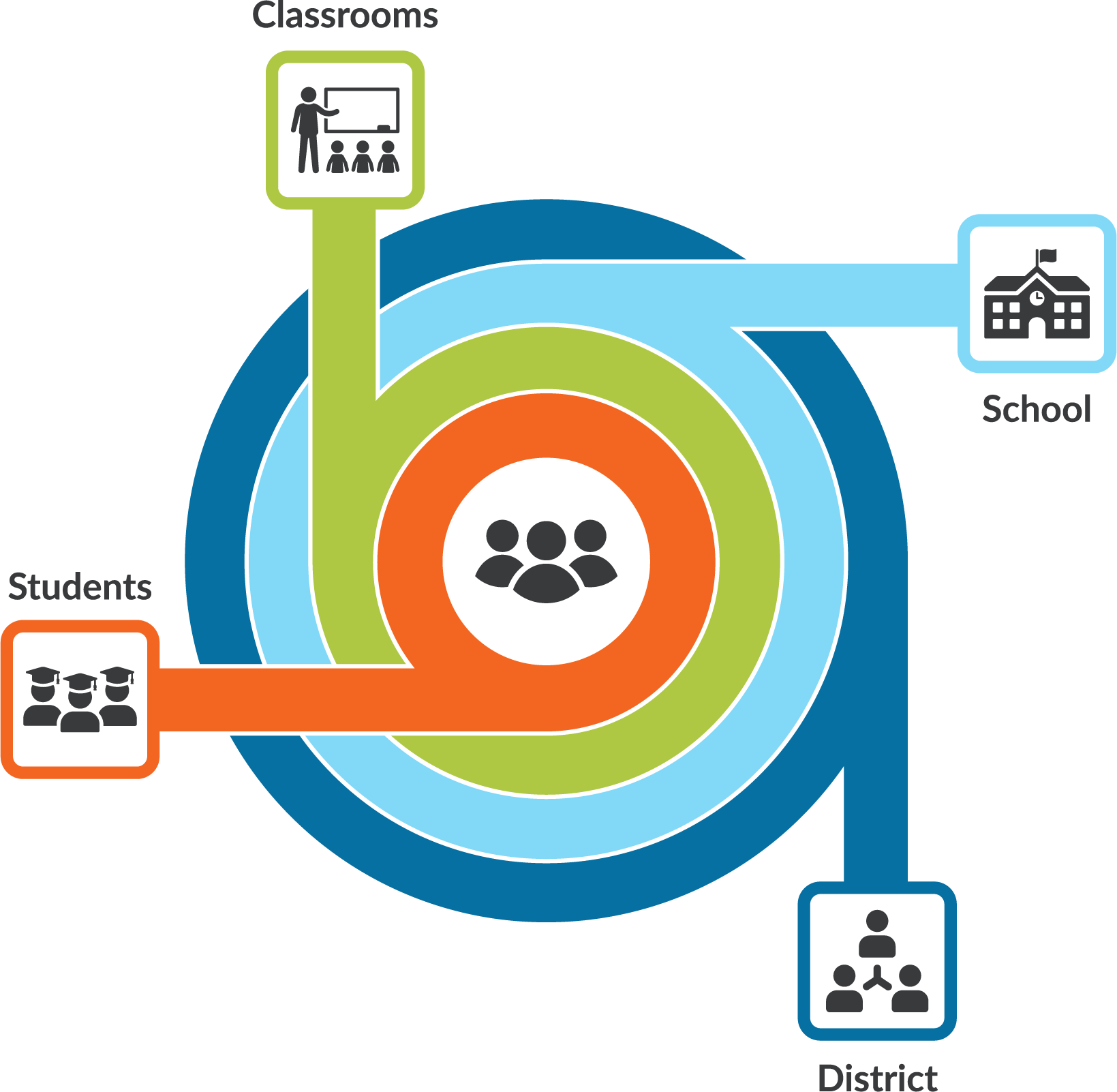 Classrooms

School

Students

District